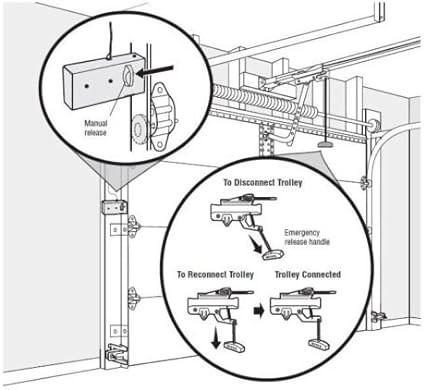 Manual release

To Disconnect Trolley

Emergency release handle

To Reconnect Trolley

Trolley Connected