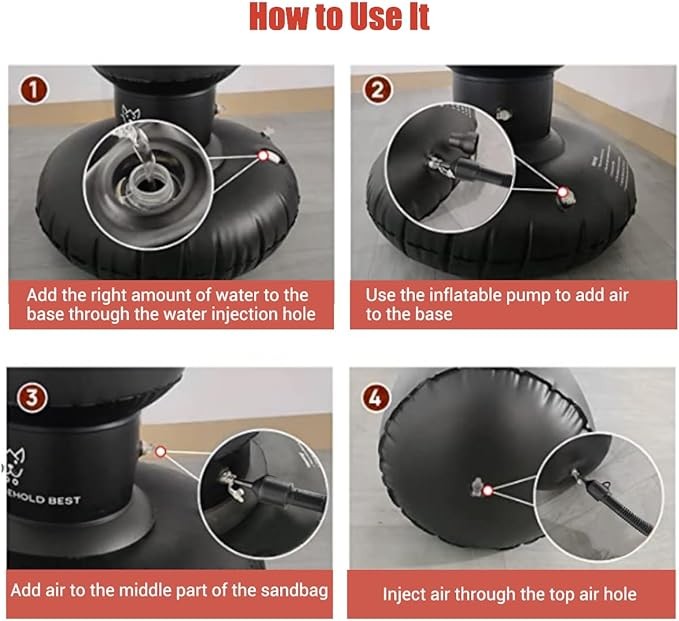 How to Use It

1

Add the right amount of water to the base through the water injection hole

2

Use the inflatable pump to add air to the base

3

EHOLD BEST

Add air to the middle part of the sandbag

4

Inject air through the top air hole