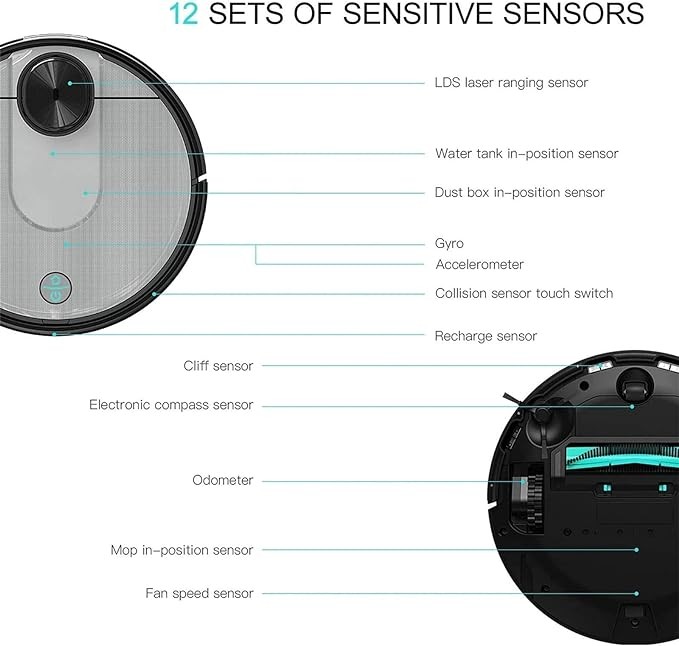 12 SETS OF SENSITIVE SENSORS

LDS laser ranging sensor

Water tank in-position sensor

Dust box in-position sensor

Gyro

Accelerometer

Collision sensor touch switch

Recharge sensor

Cliff sensor

Electronic compass sensor

Odometer

Mop in-position sensor

Fan speed sensor