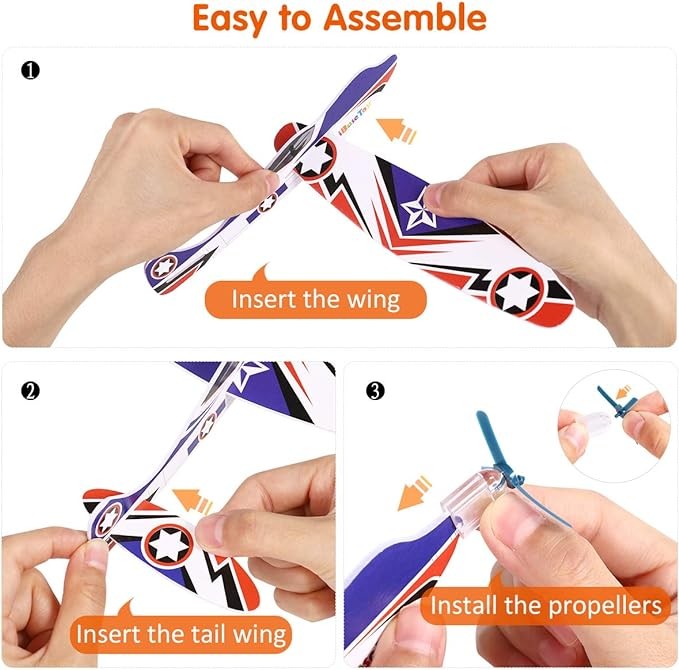 Easy to Assemble

❶

iBaseToy

Insert the wing

❷

Insert the tail wing

❸

Install the propellers