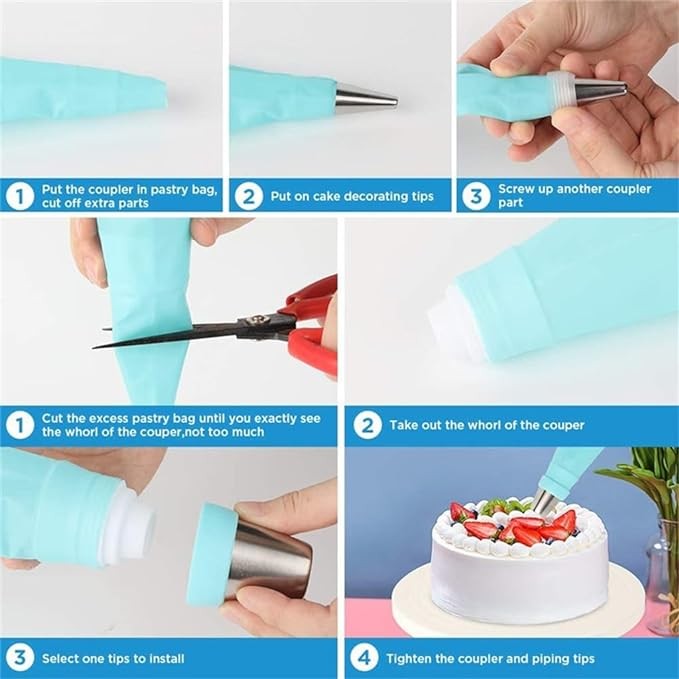 1 Put the coupler in pastry bag, cut off extra parts

2 Put on cake decorating tips

3 Screw up another coupler part

1 Cut the excess pastry bag until you exactly see the whorl of the couper,not too much

2 Take out the whorl of the couper

3 Select one tips to install

4 Tighten the coupler and piping tips