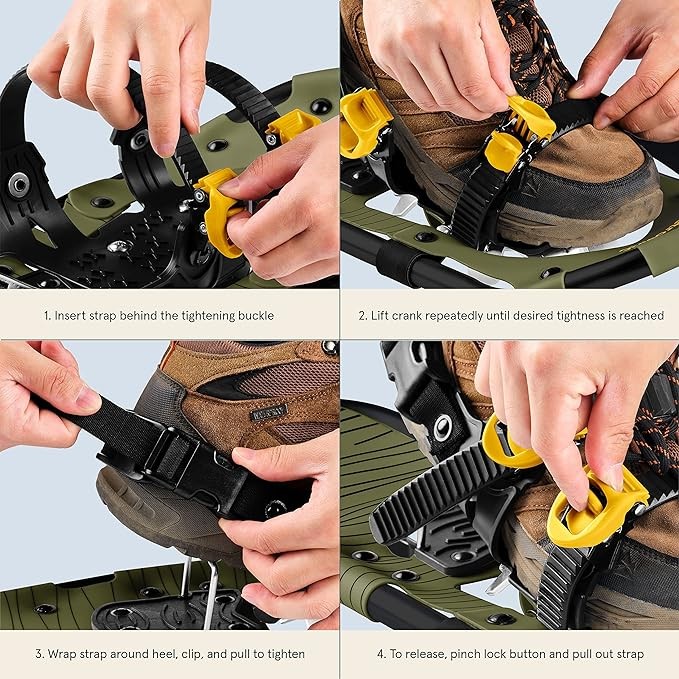 1. Insert strap behind the tightening buckle

2. Lift crank repeatedly until desired tightness is reached

3. Wrap strap around heel, clip, and pull to tighten

4. To release, pinch lock button and pull out strap